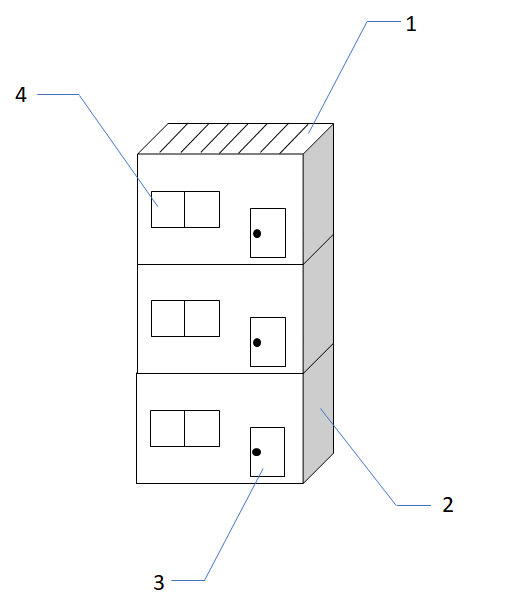 1

4

2

3